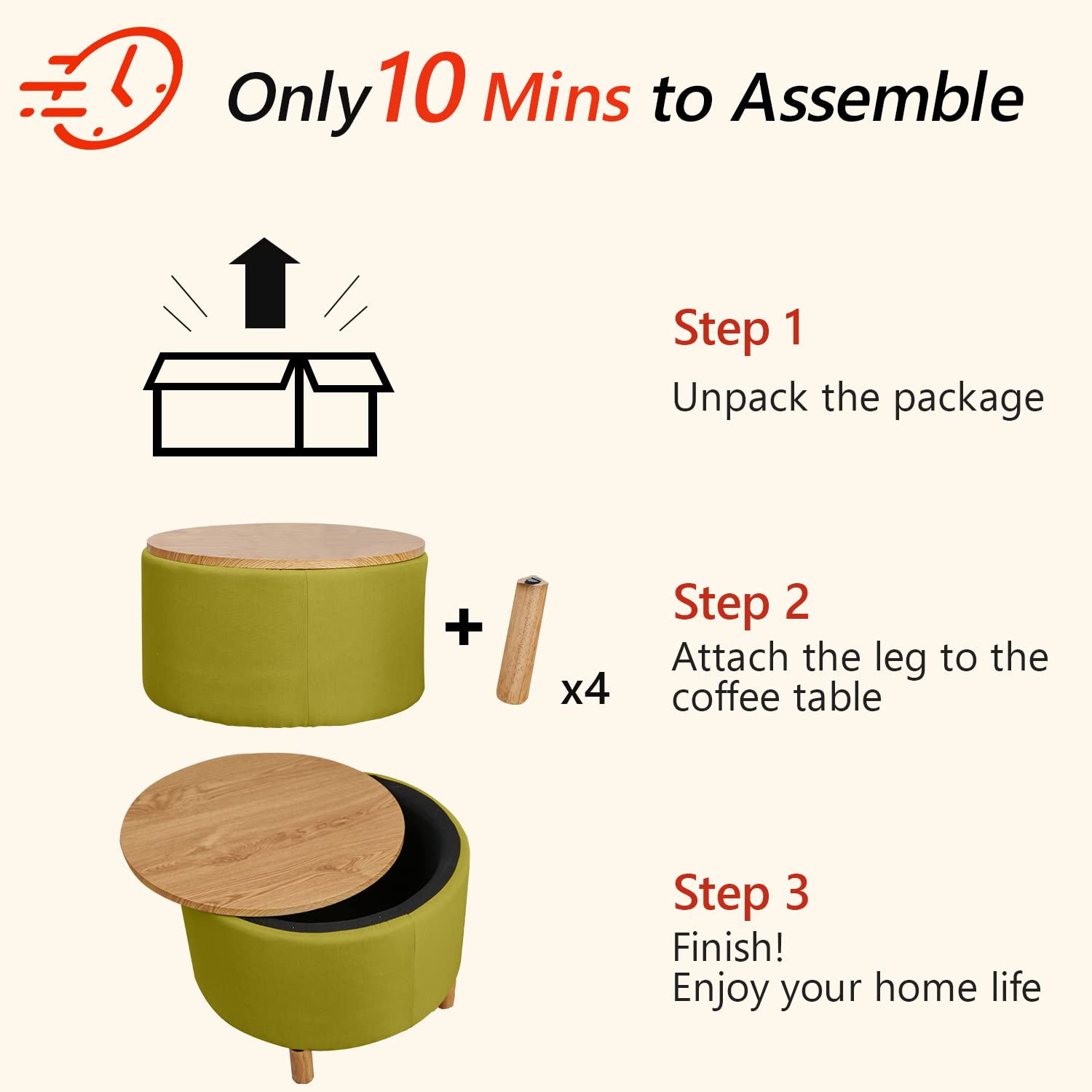 Only 10 Mins to Assemble

Step 1
Unpack the package

+ x4

Step 2
Attach the leg to the coffee table

Step 3
Finish!
Enjoy your home life