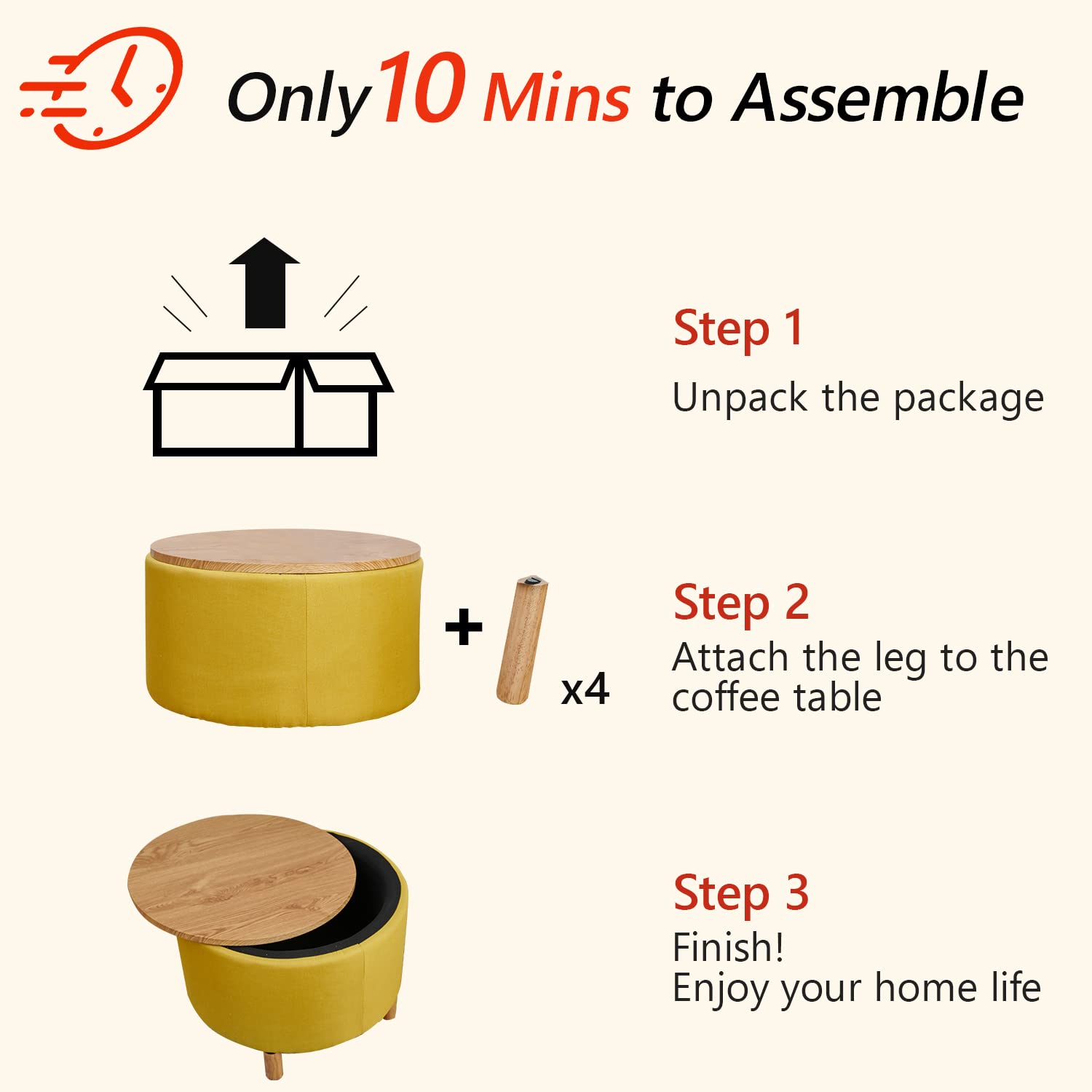 Only 10 Mins to Assemble

Step 1
Unpack the package

+ x4

Step 2
Attach the leg to the coffee table

Step 3
Finish!
Enjoy your home life