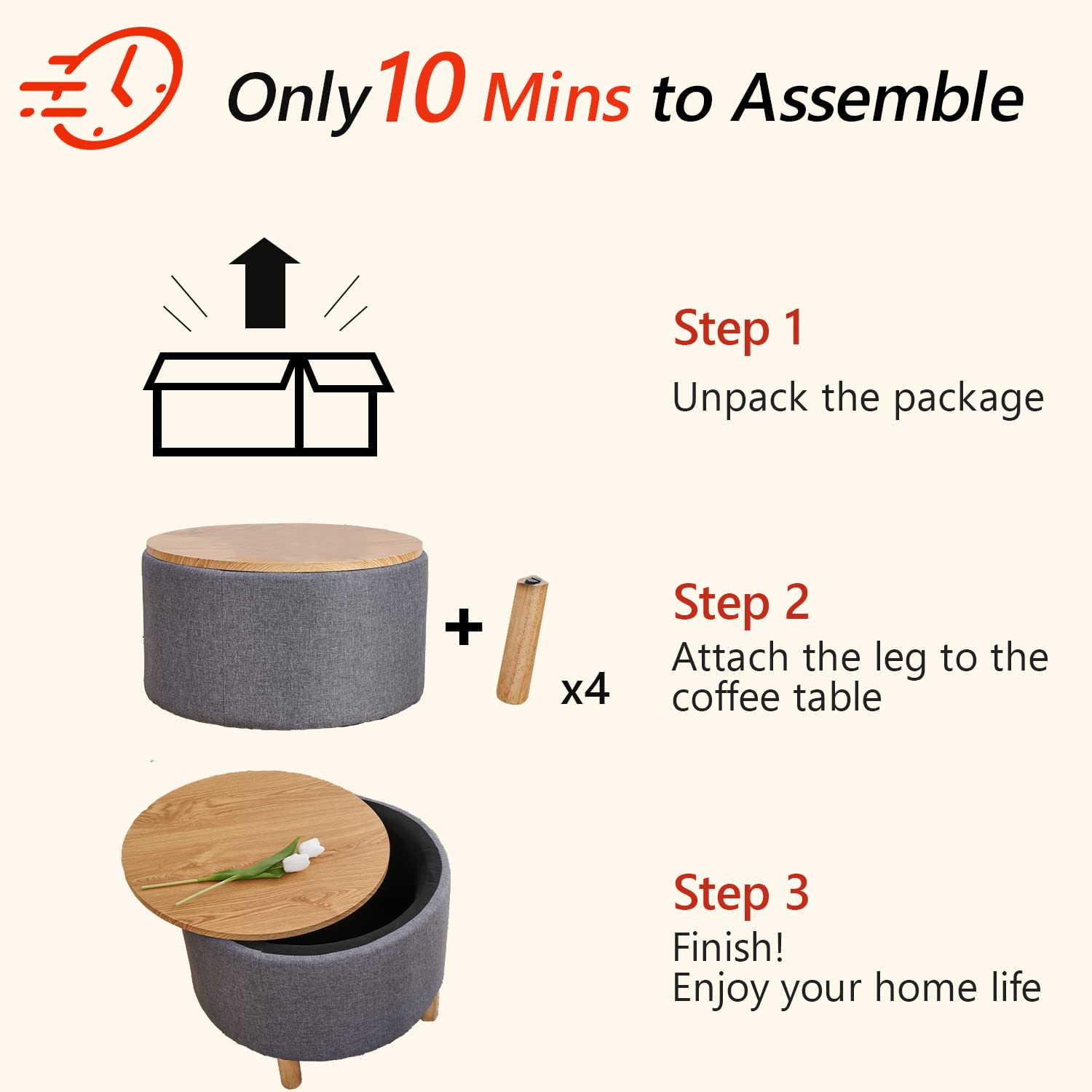 Only 10 Mins to Assemble

Step 1
Unpack the package

+ x4

Step 2
Attach the leg to the coffee table

Step 3
Finish!
Enjoy your home life