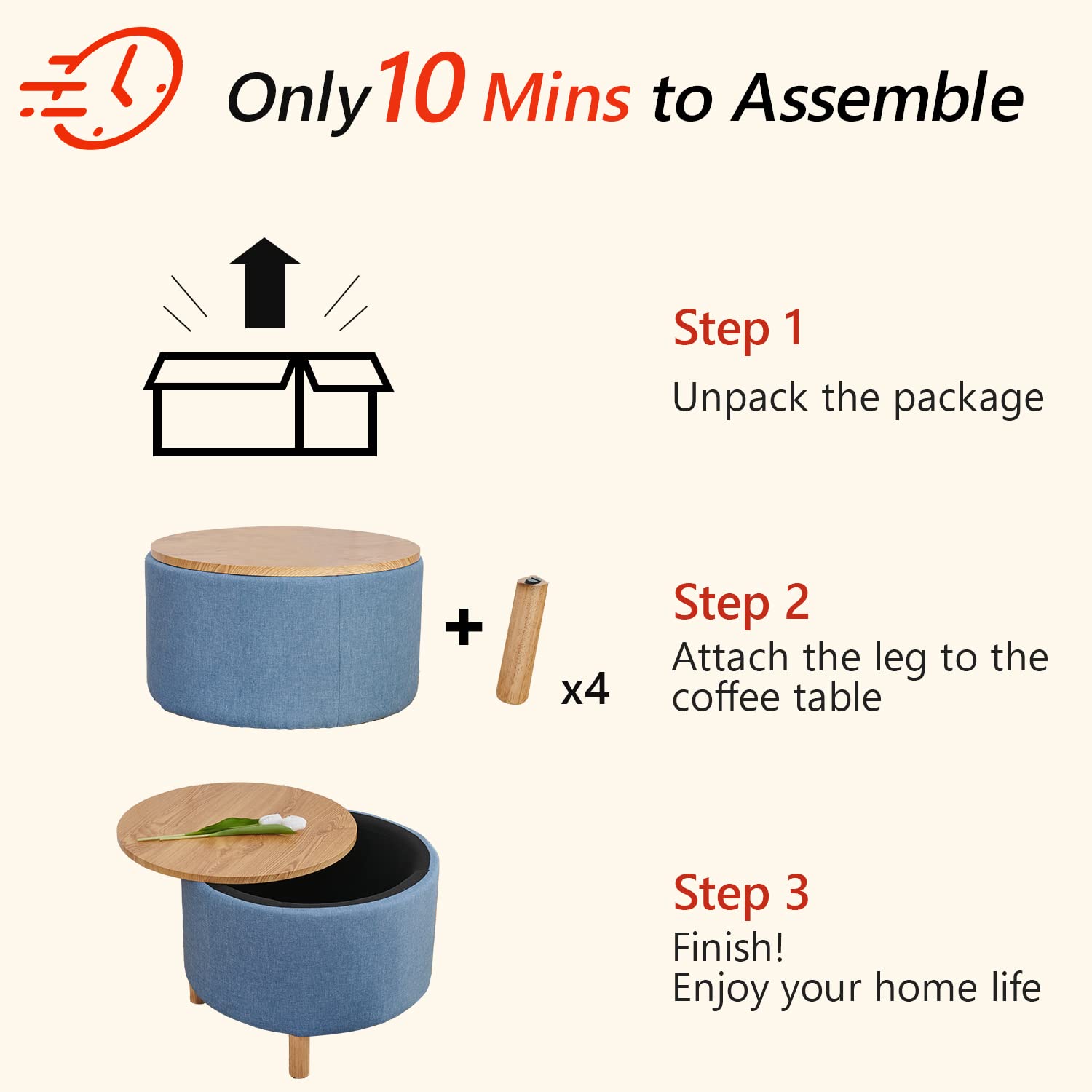 Only 10 Mins to Assemble

Step 1
Unpack the package

+ x4

Step 2
Attach the leg to the coffee table

Step 3
Finish!
Enjoy your home life