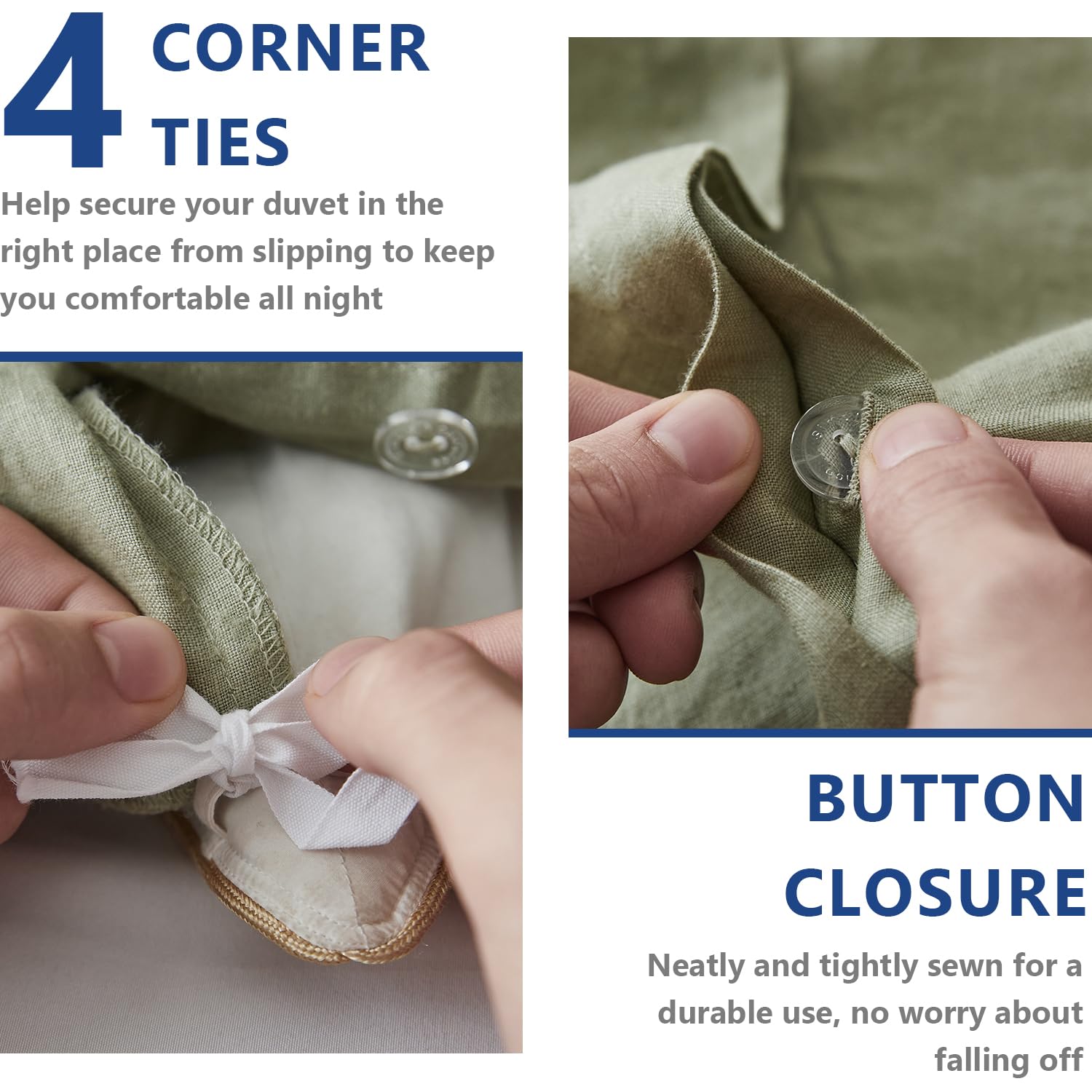 4 CORNER TIES

Help secure your duvet in the right place from slipping to keep you comfortable all night

BUTTON CLOSURE

Neatly and tightly sewn for a durable use, no worry about falling off