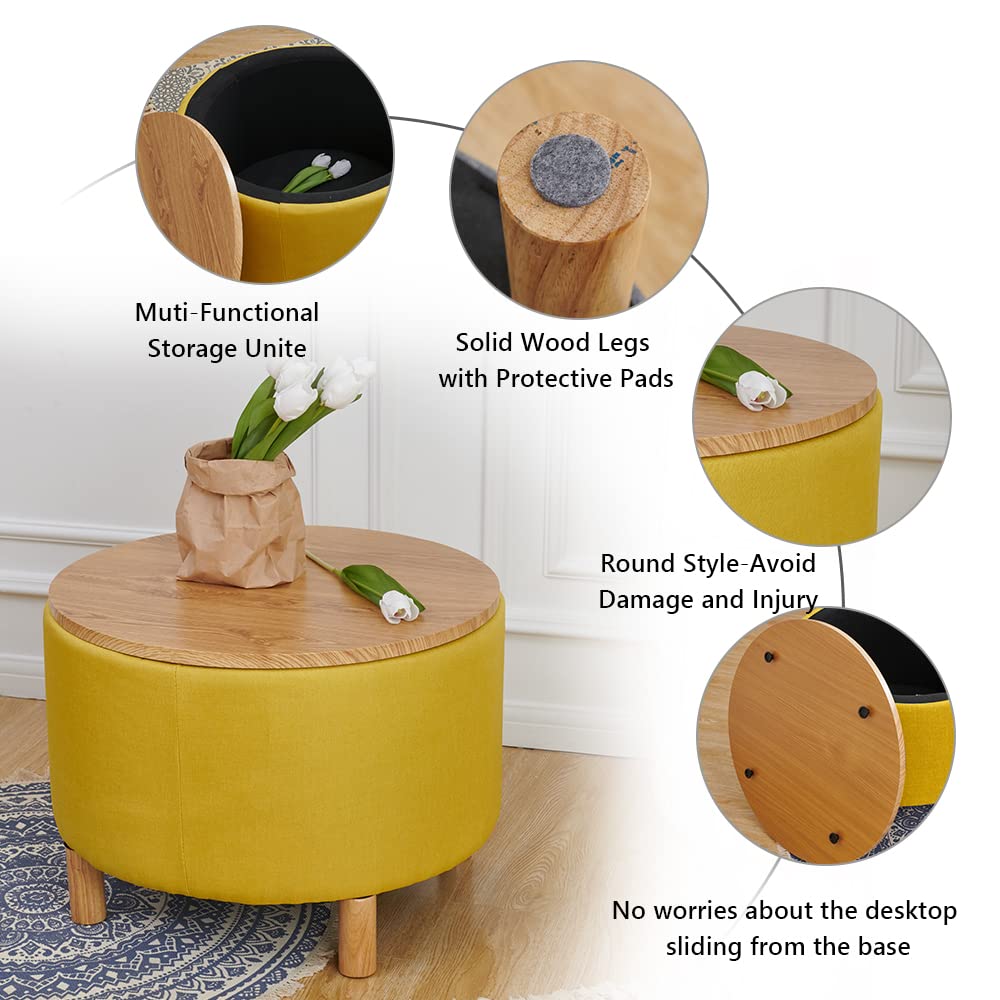 Muti-Functional Storage Unite

Solid Wood Legs with Protective Pads

Round Style-Avoid Damage and Injury

No worries about the desktop sliding from the base