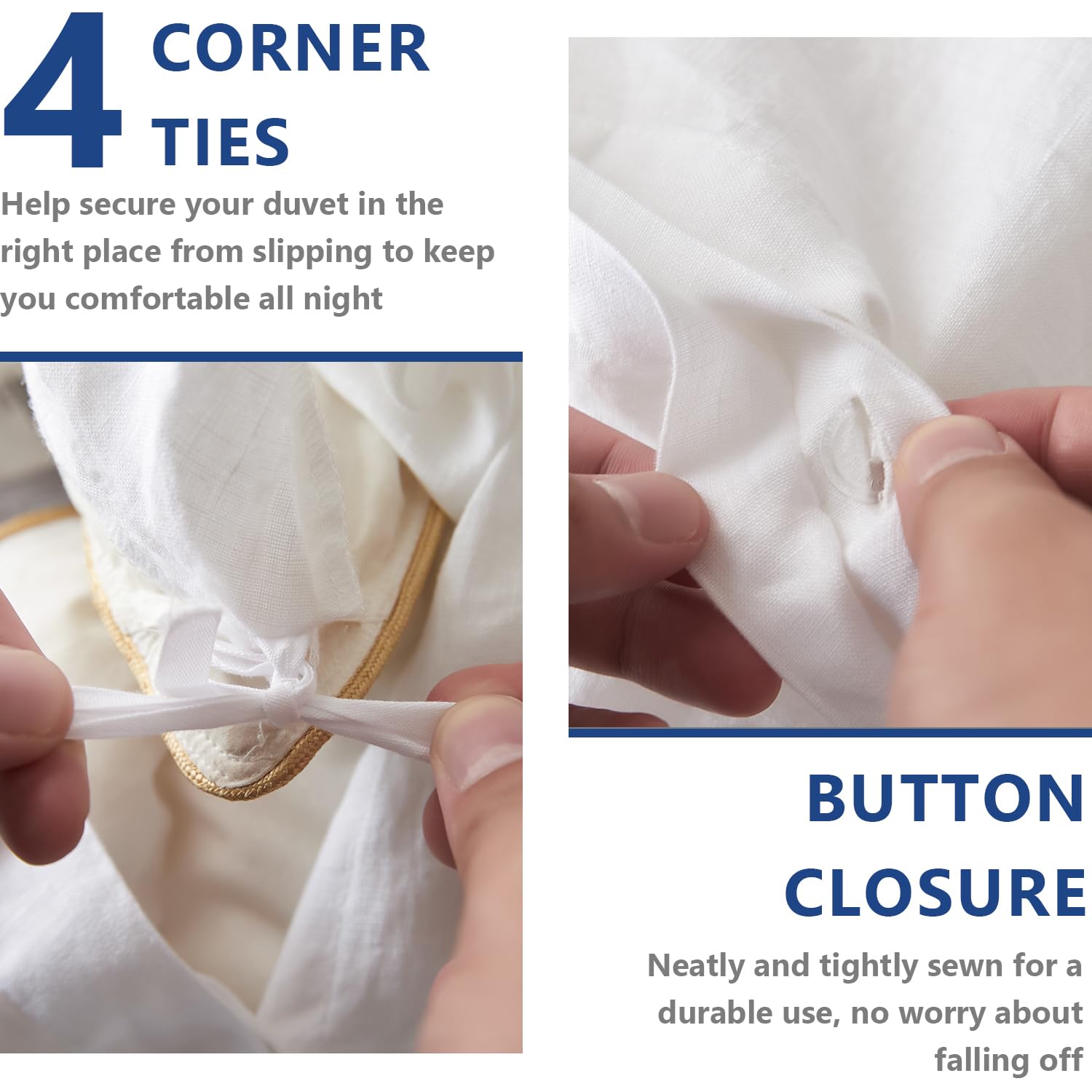 4 CORNER TIES

Help secure your duvet in the right place from slipping to keep you comfortable all night

BUTTON CLOSURE

Neatly and tightly sewn for a durable use, no worry about falling off