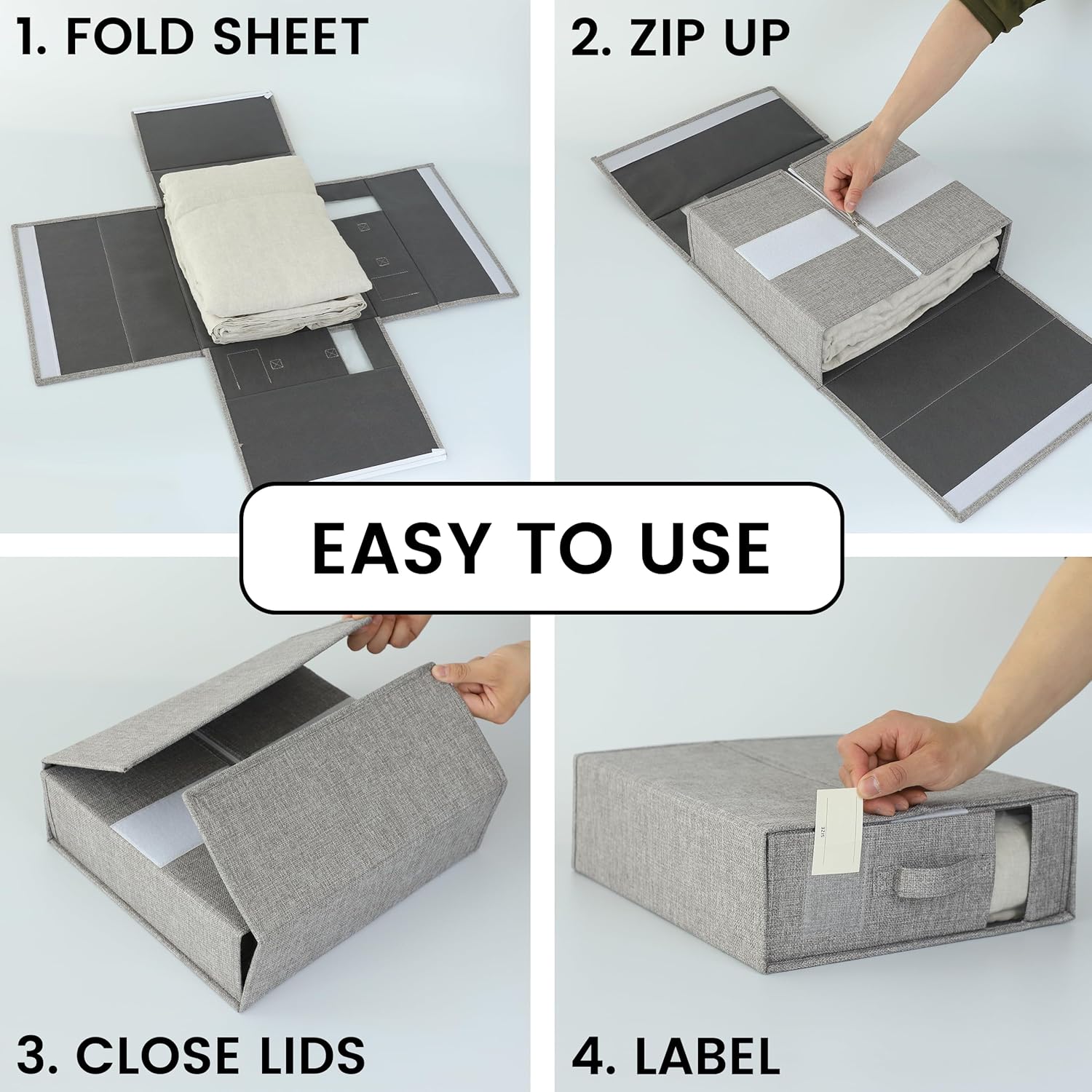 1. FOLD SHEET

2. ZIP UP

EASY TO USE

3. CLOSE LIDS

4. LABEL

SIZE