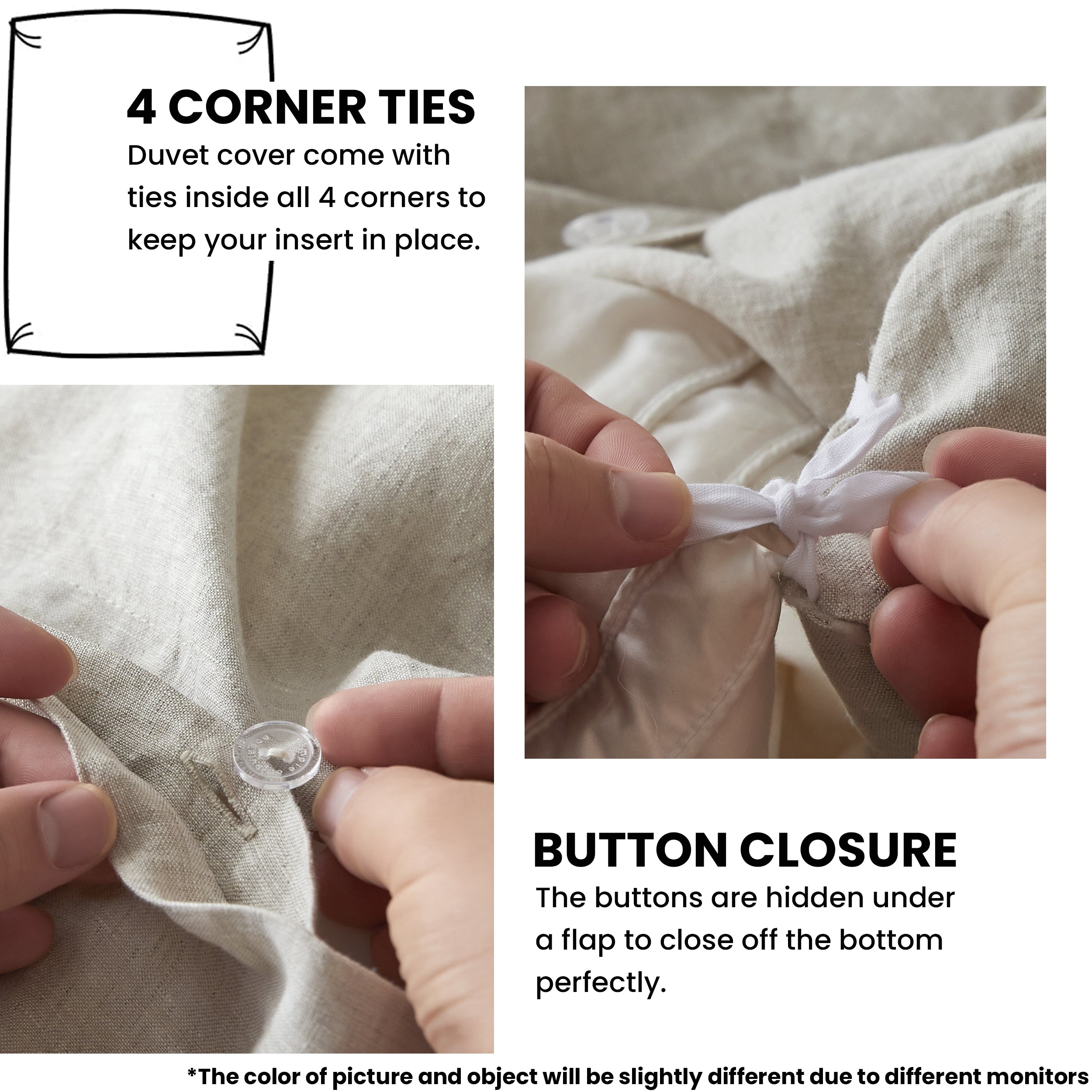 4 CORNER TIES
Duvet cover come with ties inside all 4 corners to keep your insert in place.

BUTTON CLOSURE
The buttons are hidden under a flap to close off the bottom perfectly.

*The color of picture and object will be slightly different due to different monitors